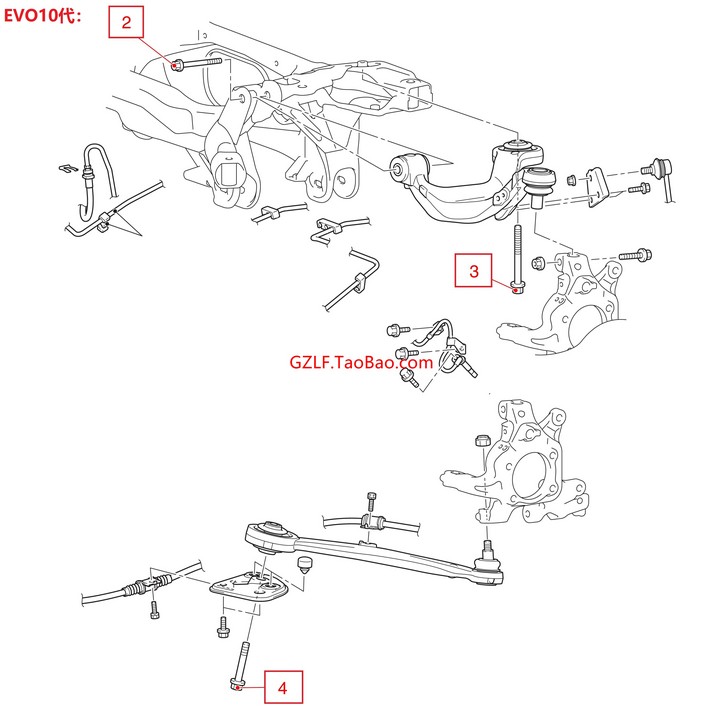 EVO10代:

2

3

GZLF.TaoBao.com

4